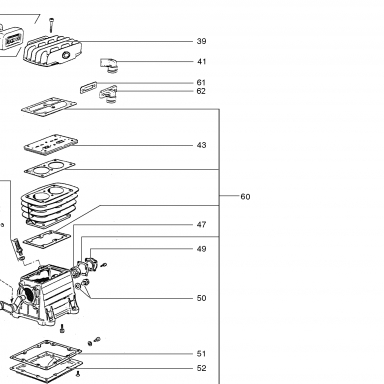 39
41
61
62
43
60
47
49
50
51
52