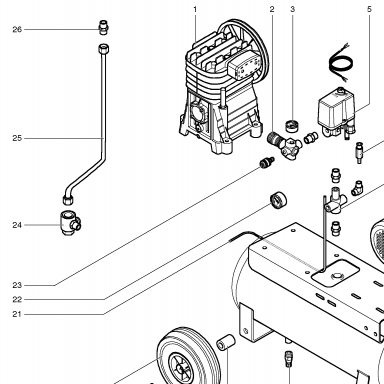 1
2
3
5
26
25
24
23
22
21