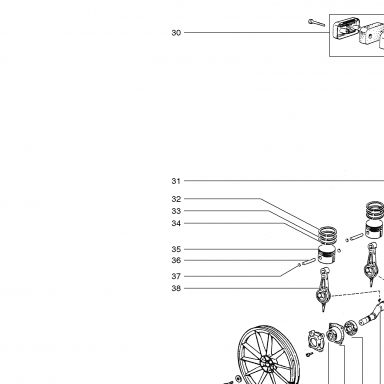 30

31
32
33
34
35
36
37
38