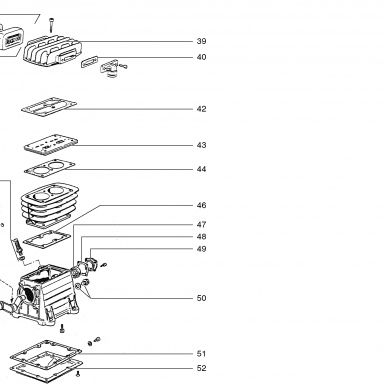 39
40
42
43
44
46
47
48
49
50
51
52