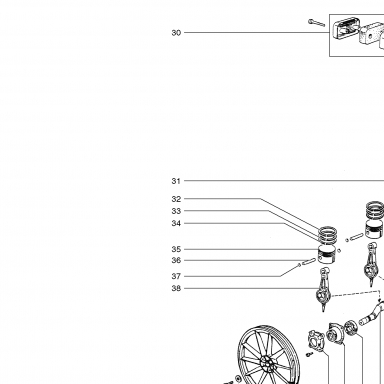 30

31

32

33

34

35

36

37

38