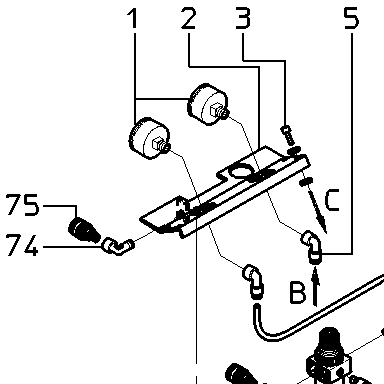 1
2
3
5
75
74
C
B