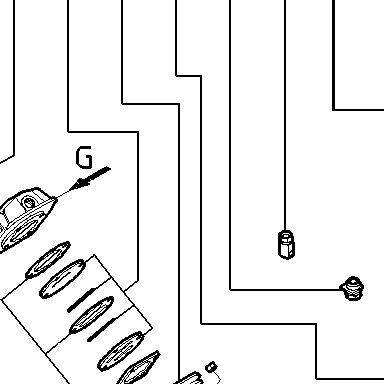 G