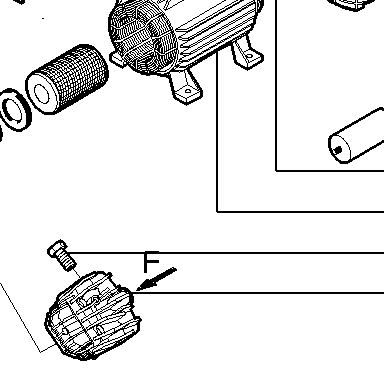 F