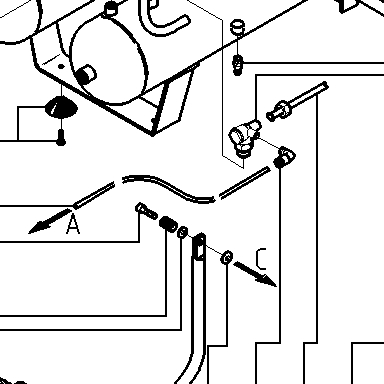 A
C