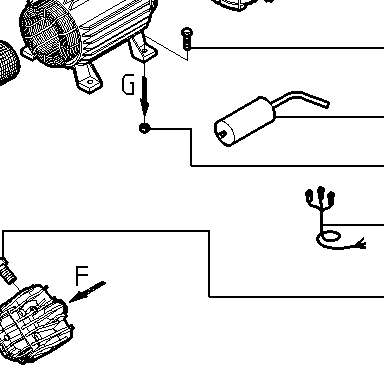 G

F