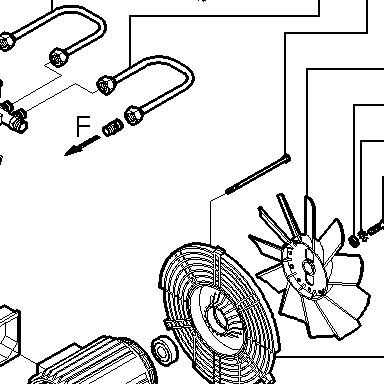 F