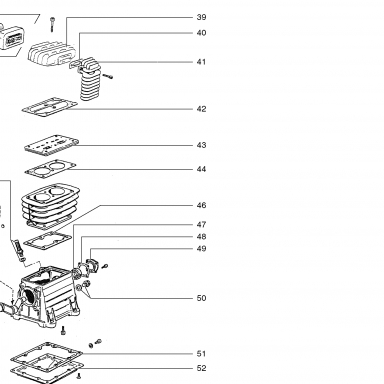 39
40
41
42
43
44
46
47
48
49
50
51
52