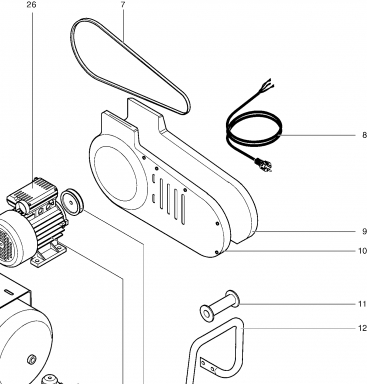 26
7
8
9
10
11
12