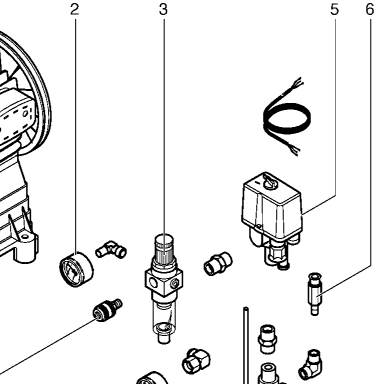 2
3
5
6