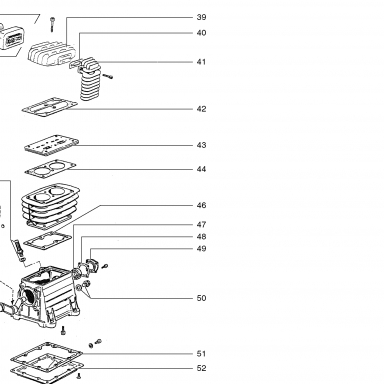 39
40
41
42
43
44
46
47
48
49
50
51
52