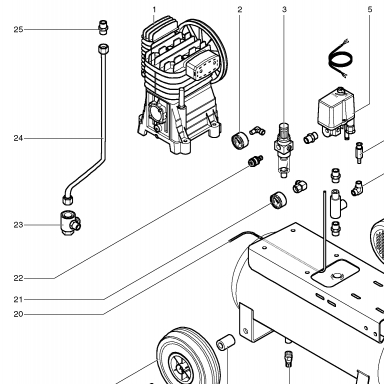 1
2
3
5
25
24
23
22
21
20