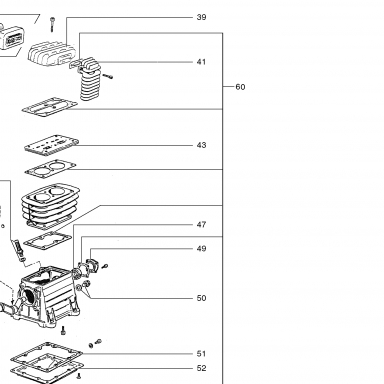 39
41
60
43
47
49
50
51
52