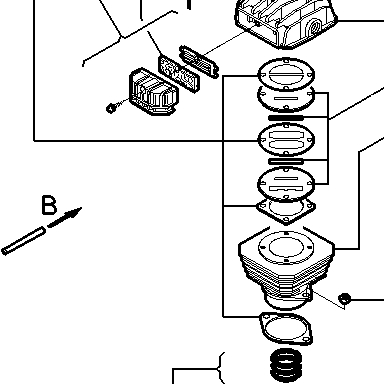 B