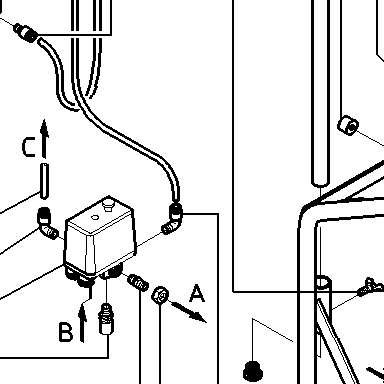 C
A
B