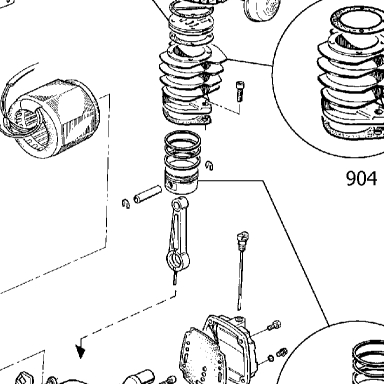 904