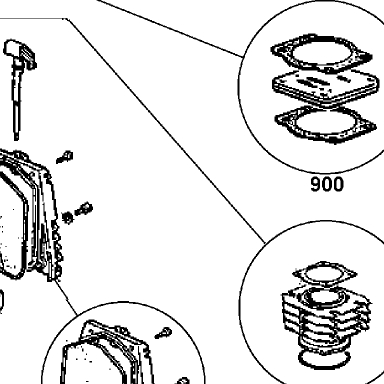 900