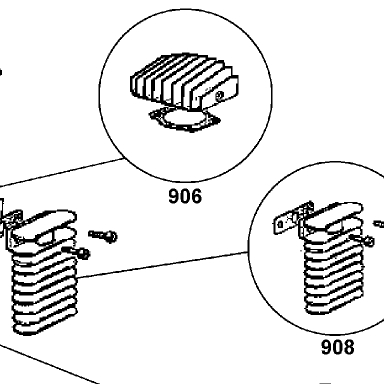 906

908