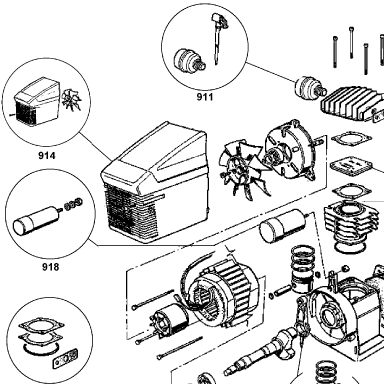 911

914

918