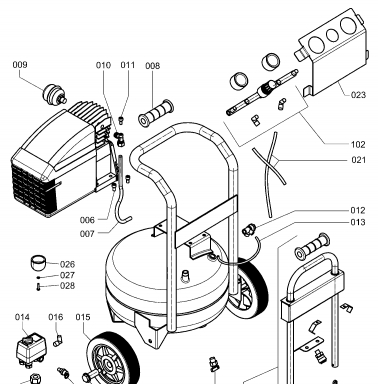 009
010
011
008
023
102
021
012
013
006
007
026
027
028
014
016
015