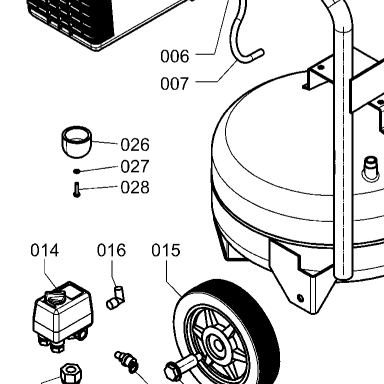 006
007
026
027
028
014
016
015