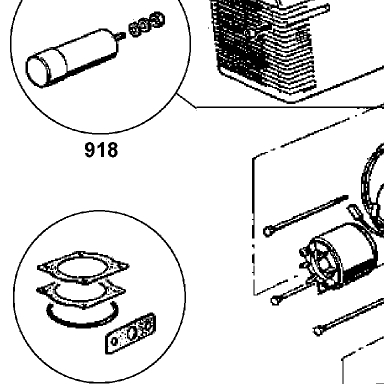 918