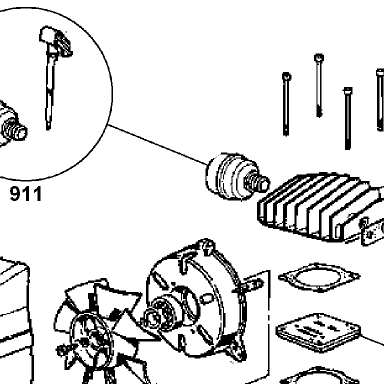 911