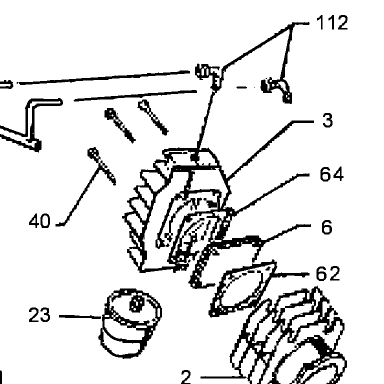 112
3
64
40
6
62
23
2