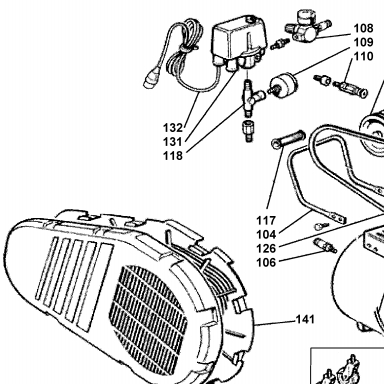 108
109
110
132
131
118
117
104
126
106
141