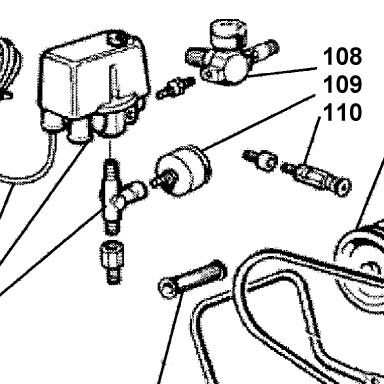 108
109
110