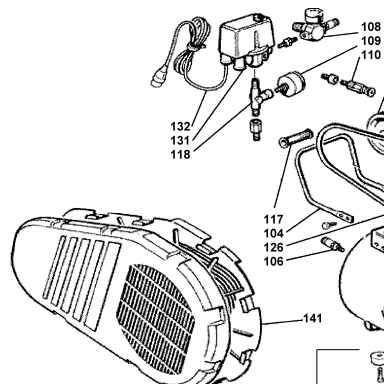 108
109
110
132
131
118
117
104
126
106
141