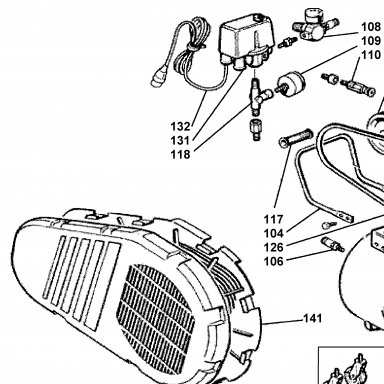 108
109
110
132
131
118
117
104
126
106
141