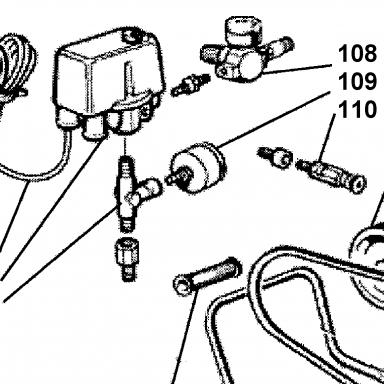 108
109
110