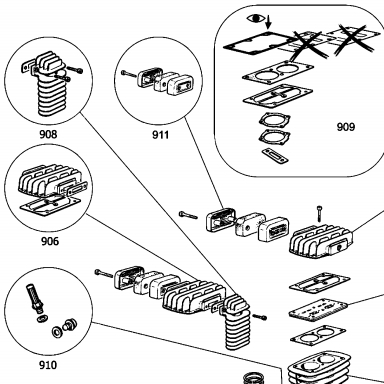 908

911

909

906

910