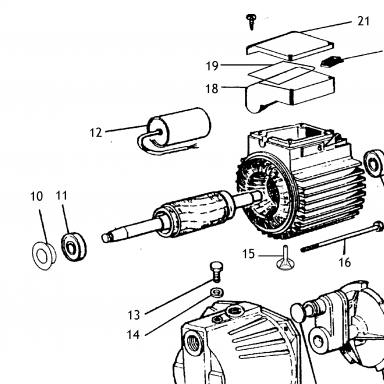 21
19
18
12
10
11
15
16
13
14