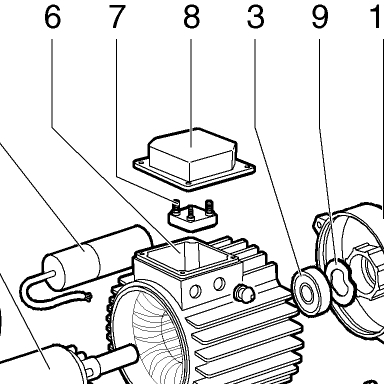 6 7 8 3 9 1