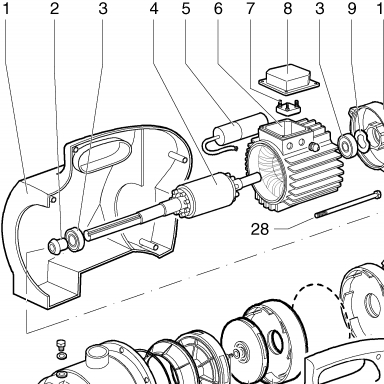 1 2 3 4 5 6 7 8 3 9 1

28