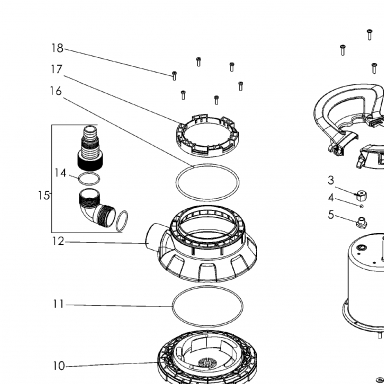 18
17
16
14
15
12
11
10
3
4
5