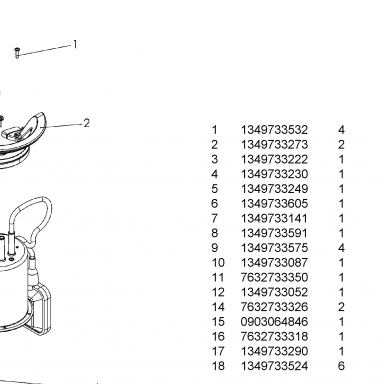 1

2

| 1 | 1349733532 | 4 |
|---|---|---|
| 2 | 1349733273 | 2 |
| 3 | 1349733222 | 1 |
| 4 | 1349733230 | 1 |
| 5 | 1349733249 | 1 |
| 6 | 1349733605 | 1 |
| 7 | 1349733141 | 1 |
| 8 | 1349733591 | 1 |
| 9 | 1349733575 | 4 |
| 10 | 1349733087 | 1 |
| 11 | 7632733350 | 1 |
| 12 | 1349733052 | 1 |
| 14 | 7632733326 | 2 |
| 15 | 0903064846 | 1 |
| 16 | 7632733318 | 1 |
| 17 | 1349733290 | 1 |
| 18 | 1349733524 | 6 |