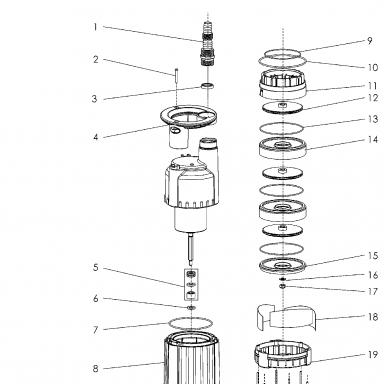 1
2
3
4
5
6
7
8
9
10
11
12
13
14
15
16
17
18
19