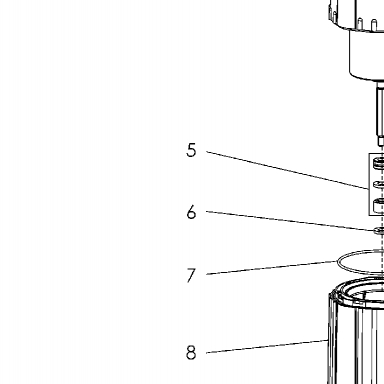 5

6

7

8