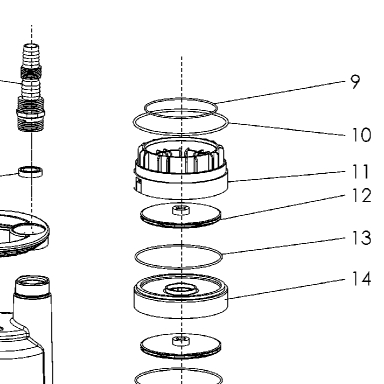 9
10
11
12
13
14