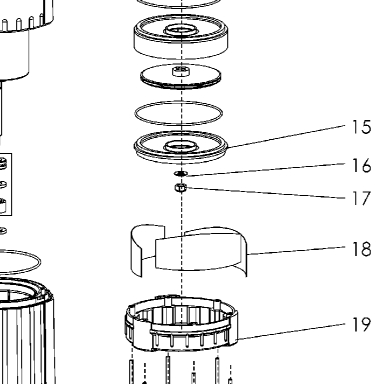 15
16
17
18
19