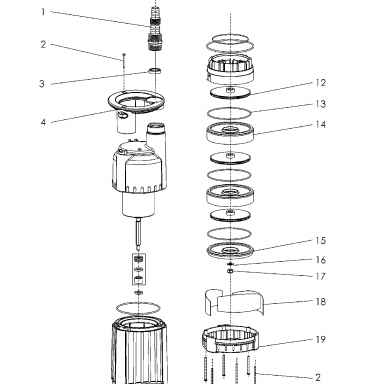 1
2
3
4
12
13
14
15
16
17
18
19
2