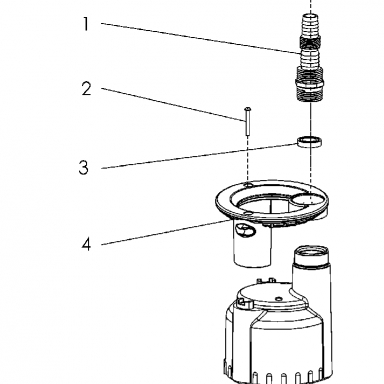 1

2

3

4