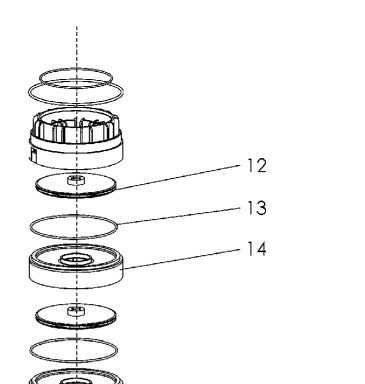 12
13
14