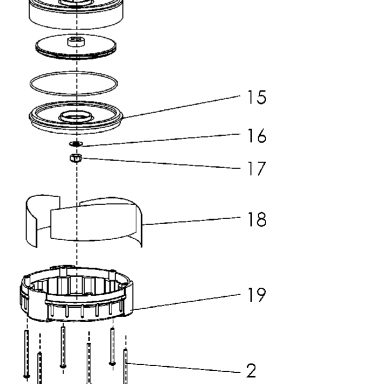 15
16
17
18
19
2