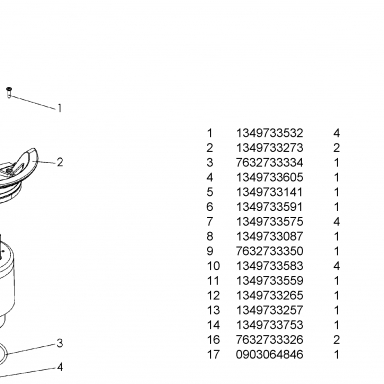 1
2
3
4

| 1 | 1349733532 | 4 |
|---|---|---|
| 2 | 1349733273 | 2 |
| 3 | 7632733334 | 1 |
| 4 | 1349733605 | 1 |
| 5 | 1349733141 | 1 |
| 6 | 1349733591 | 1 |
| 7 | 1349733575 | 4 |
| 8 | 1349733087 | 1 |
| 9 | 7632733350 | 1 |
| 10 | 1349733583 | 4 |
| 11 | 1349733559 | 1 |
| 12 | 1349733265 | 1 |
| 13 | 1349733257 | 1 |
| 14 | 1349733753 | 1 |
| 16 | 7632733326 | 2 |
| 17 | 0903064846 | 1 |