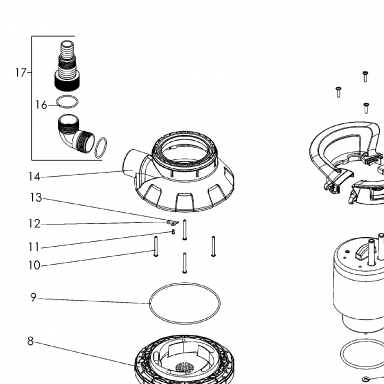 17
16
14
13
12
11
10
9
8