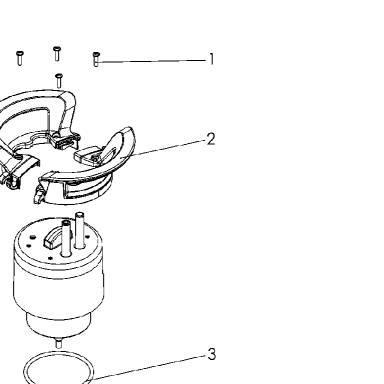 1
2
3